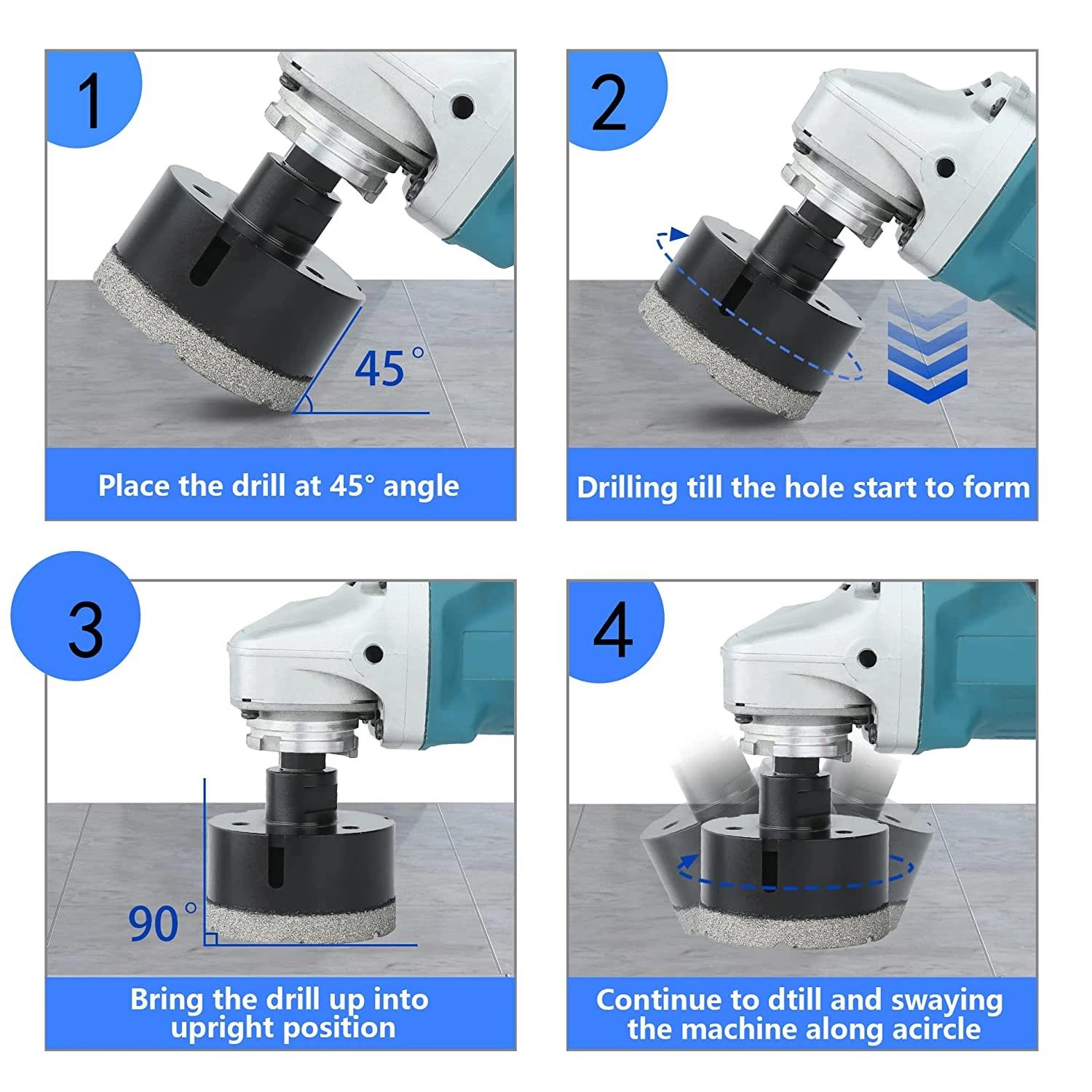 1

45°

Place the drill at 45° angle

2

Drilling till the hole start to form

3

90°

Bring the drill up into upright position

4

Continue to dtill and swaying the machine along acircle