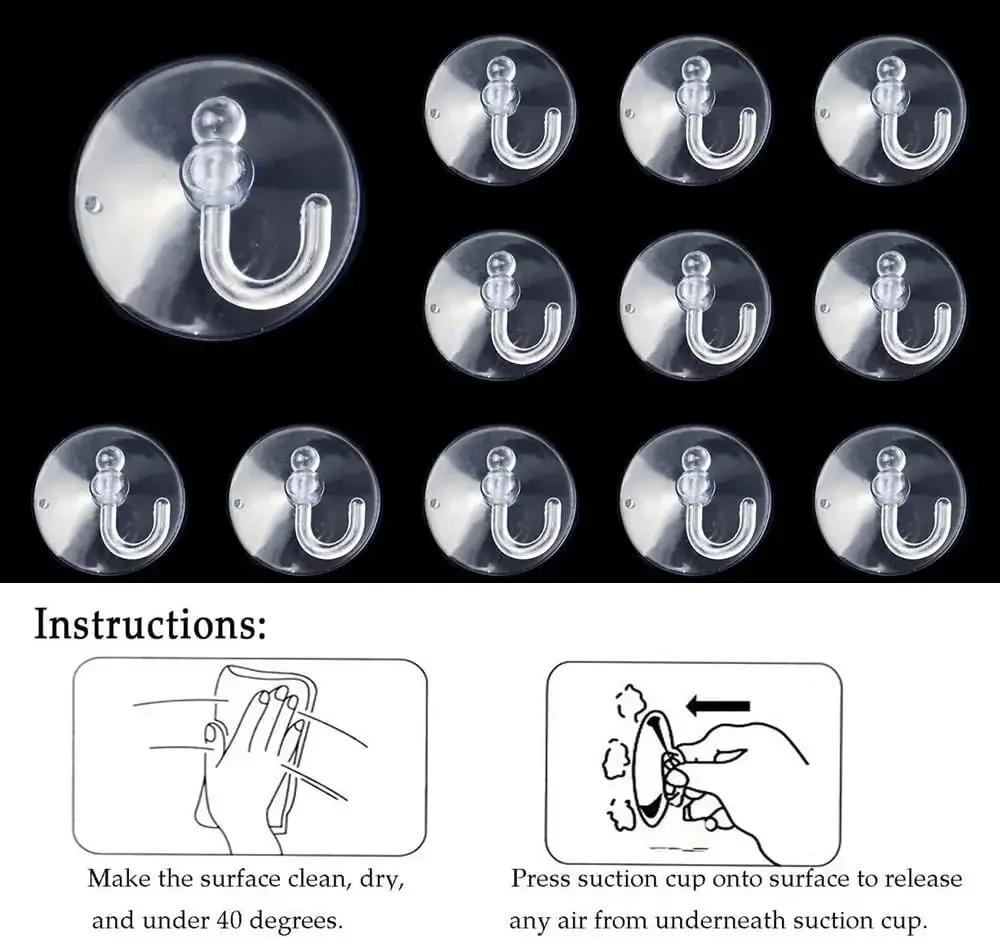 Instructions:

Make the surface clean, dry, and under 40 degrees.

Press suction cup onto surface to release any air from underneath suction cup.