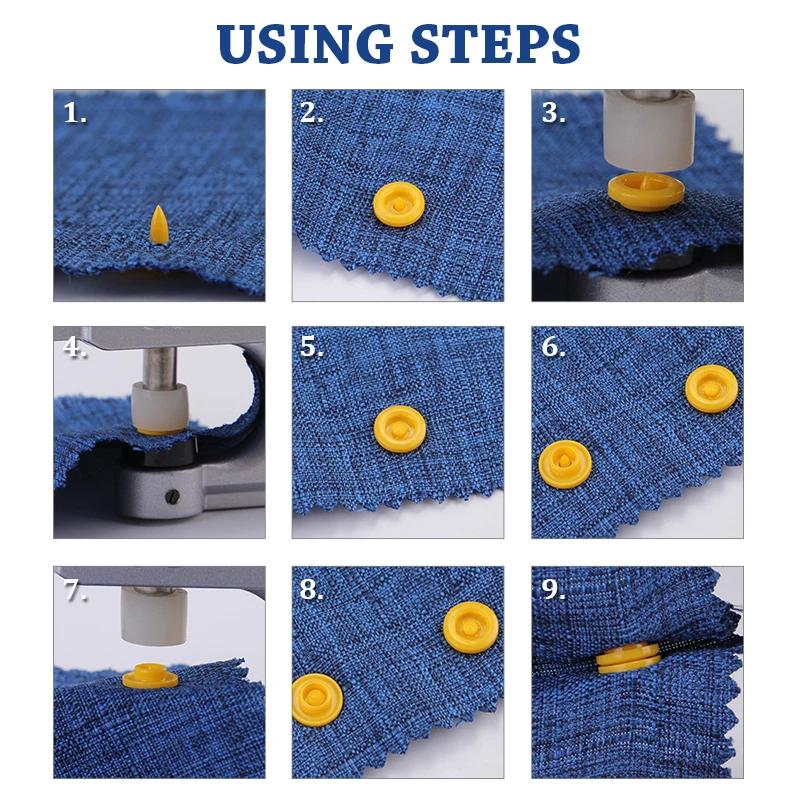 USING STEPS

1.

2.

3.

4.

5.

6.

7.

8.

9.