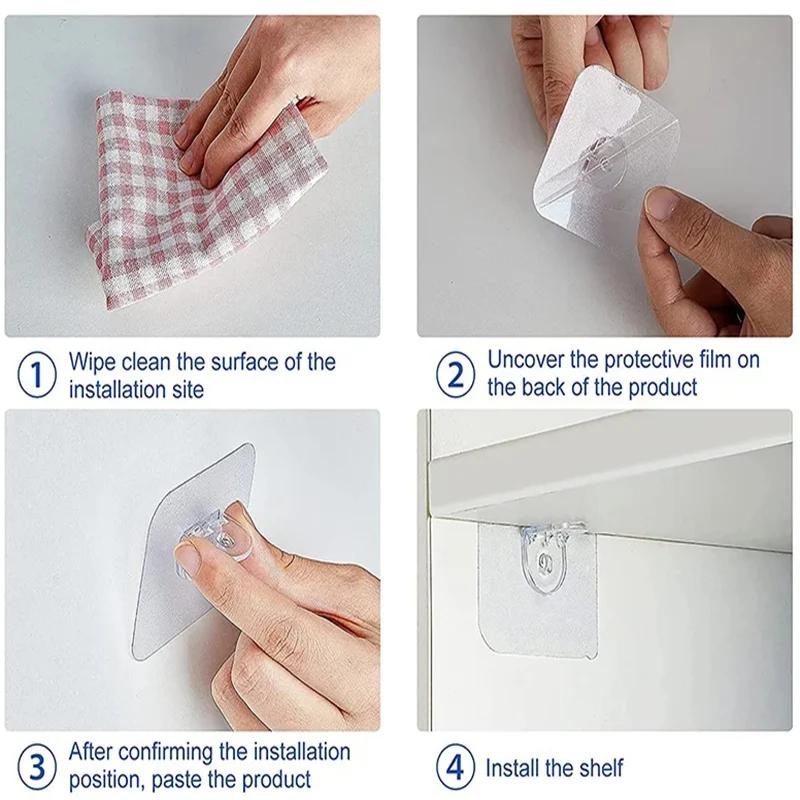 1 Wipe clean the surface of the installation site

2 Uncover the protective film on the back of the product

3 After confirming the installation position, paste the product

4 Install the shelf